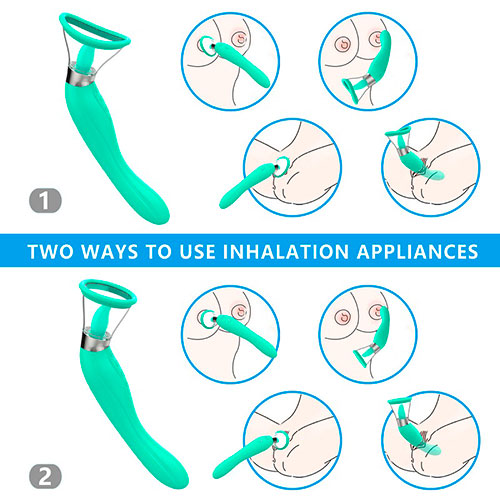 1

TWO WAYS TO USE INHALATION APPLIANCES

2